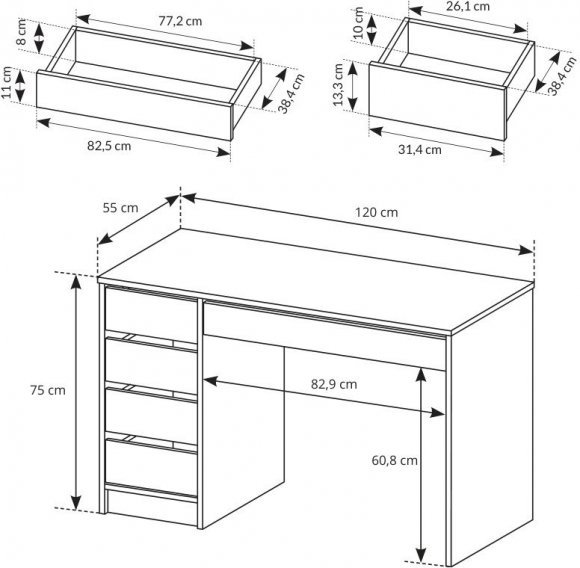 77,2 cm
8 cm
11 cm
38,4 cm
82,5 cm
26,1 cm
10 cm
13,3 cm
38,4 cm
31,4 cm
55 cm
120 cm
75 cm
82,9 cm
60,8 cm